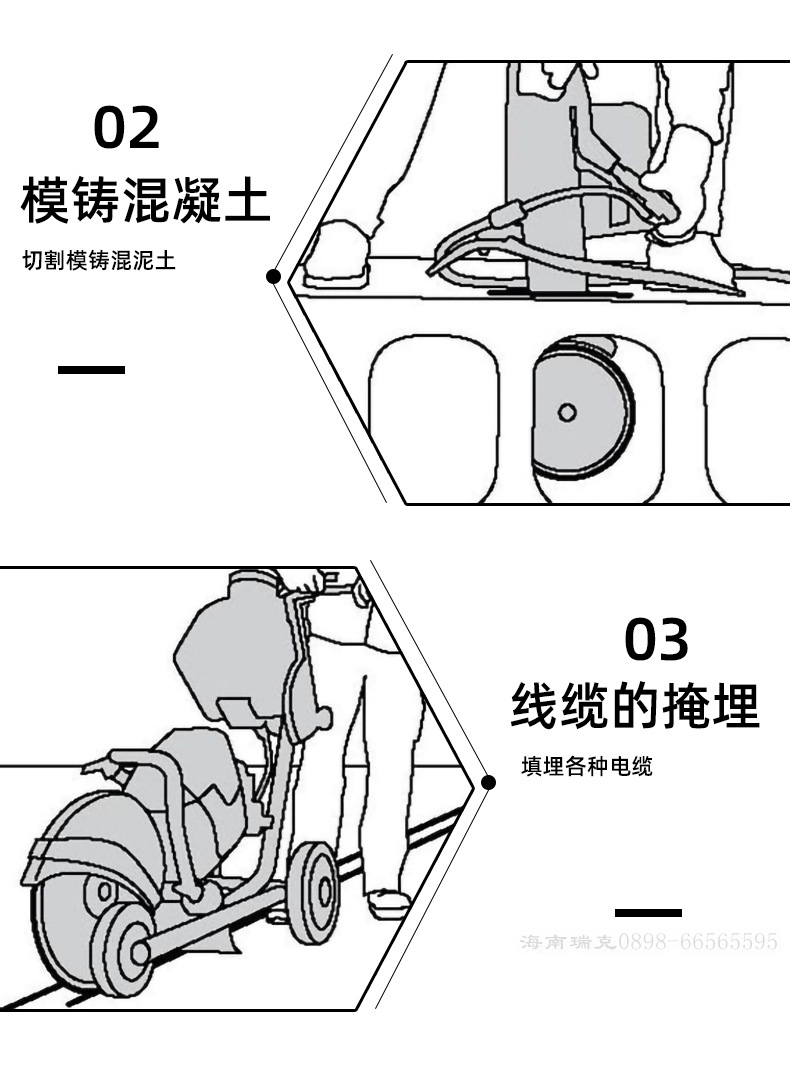 02
模铸混凝土

切割模铸混泥土

03
线缆的掩埋

填埋各种电缆

海南瑞克0898-66565595